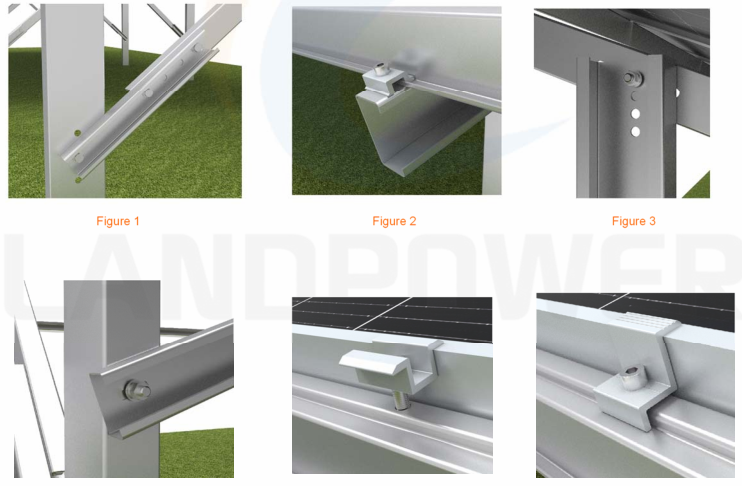 Figure 1

Figure 2

Figure 3

LANDPOWER